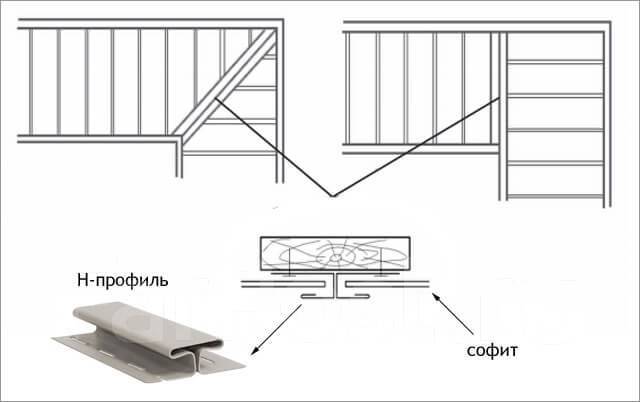 Н-профиль

софит