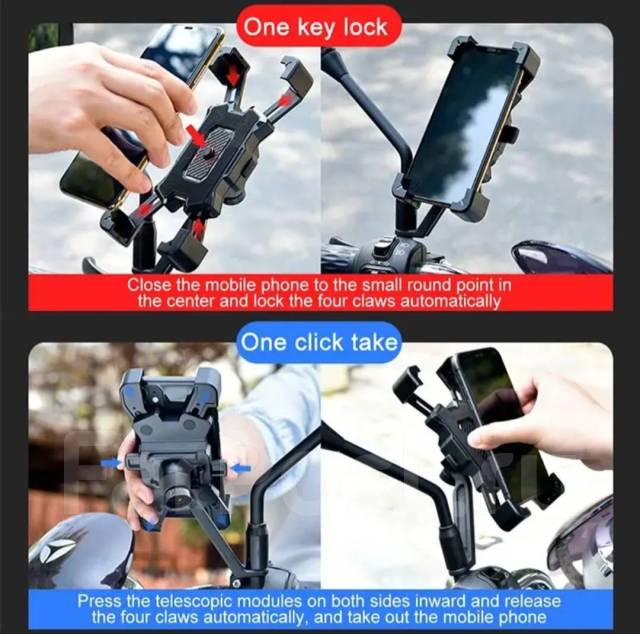 One key lock

Close the mobile phone to the small round point in the center and lock the four claws automatically

One click take

Press the telescopic modules on both sides inward and release the four claws automatically, and take out the mobile phone