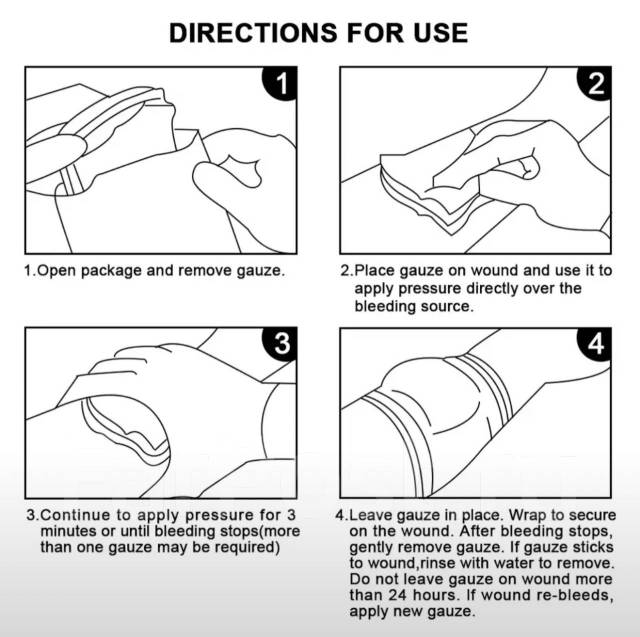 DIRECTIONS FOR USE

1

1.Open package and remove gauze.

2

2.Place gauze on wound and use it to apply pressure directly over the bleeding source.

3

3.Continue to apply pressure for 3 minutes or until bleeding stops(more than one gauze may be required)

4

4.Leave gauze in place. Wrap to secure on the wound. After bleeding stops, gently remove gauze. If gauze sticks to wound,rinse with water to remove. Do not leave gauze on wound more than 24 hours. If wound re-bleeds, apply new gauze.