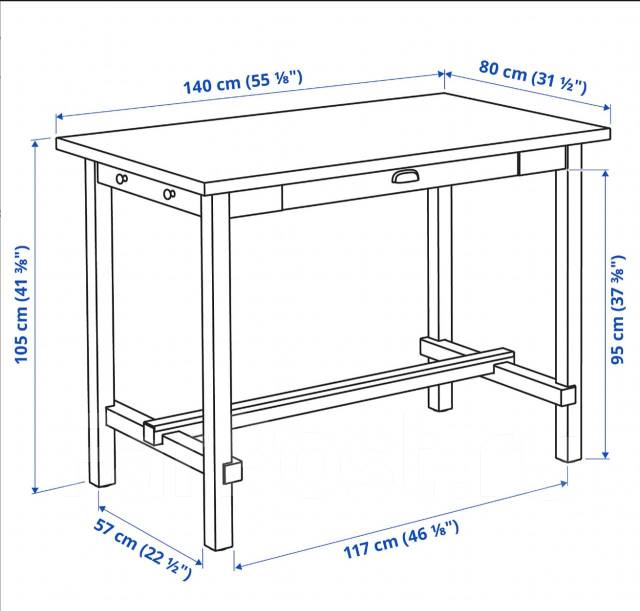 140 cm (55 ⅛")

80 cm (31 ½")

105 cm (41 ⅜")

95 cm (37 ⅜")

57 cm (22 ½")

117 cm (46 ⅛")