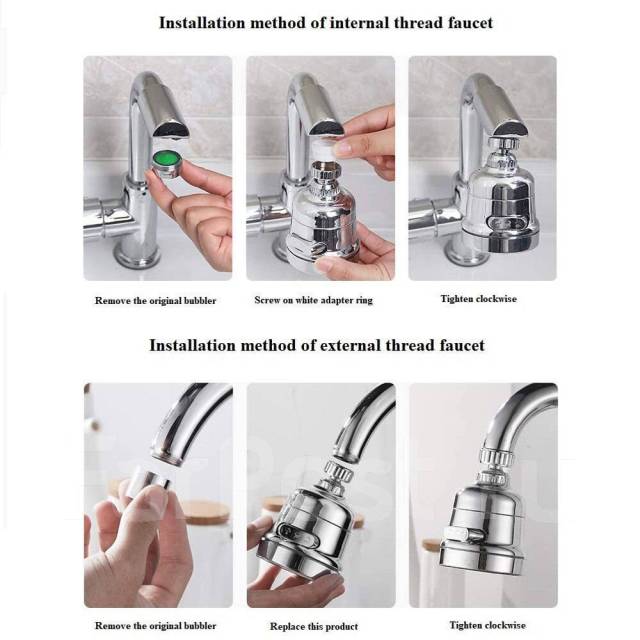 Installation method of internal thread faucet

Remove the original bubbler

Screw on white adapter ring

Tighten clockwise

Installation method of external thread faucet

Remove the original bubbler

Replace this product

Tighten clockwise