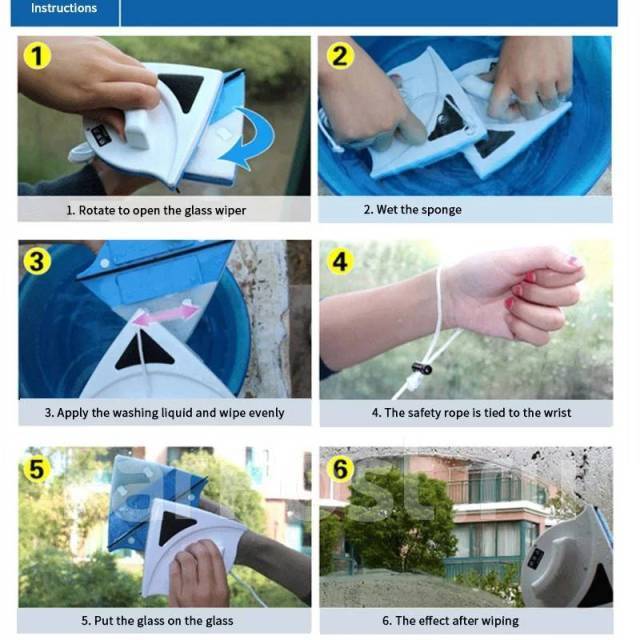 Instructions

1

1. Rotate to open the glass wiper

2

2. Wet the sponge

3

3. Apply the washing liquid and wipe evenly

4

4. The safety rope is tied to the wrist

5

5. Put the glass on the glass

6

6. The effect after wiping