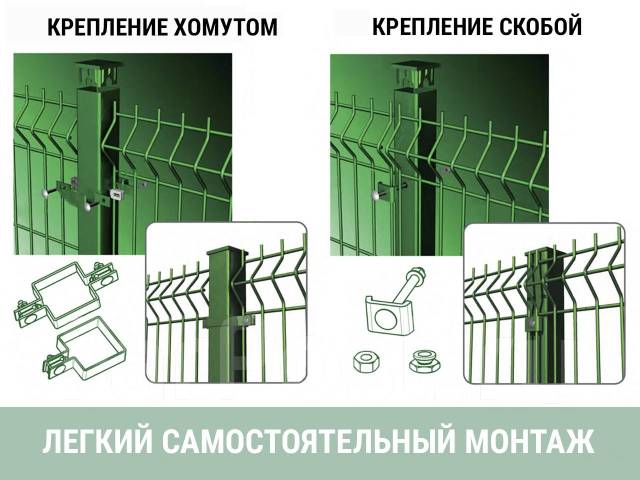 КРЕПЛЕНИЕ ХОМУТОМ

КРЕПЛЕНИЕ СКОБОЙ

ЛЕГКИЙ САМОСТОЯТЕЛЬНЫЙ МОНТАЖ