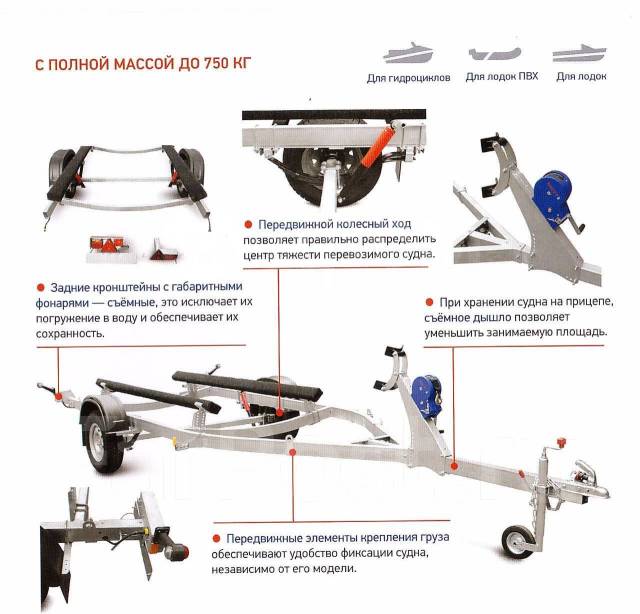 С ПОЛНОЙ МАССОЙ ДО 750 КГ

Для гидроциклов

Для лодок ПВХ

Для лодок

Передвижной колесный ход позволяет правильно распределить центр тяжести перевозимого судна.

Задние кронштейны с габаритными фонарями — съёмные, это исключает их погружение в воду и обеспечивает их сохранность.

При хранении судна на прицепе, съёмное дышло позволяет уменьшить занимаемую площадь.

Передвижные элементы крепления груза обеспечивают удобство фиксации судна, независимо от его модели.