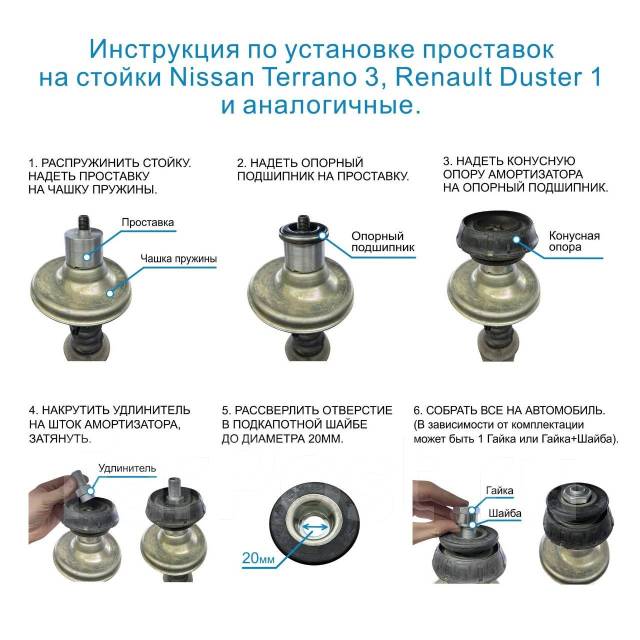 Инструкция по установке проставок на стойки Nissan Terrano 3, Renault Duster 1 и аналогичные.

1. РАСПРУЖИНИТЬ СТОЙКУ. НАДЕТЬ ПРОСТАВКУ НА ЧАШКУ ПРУЖИНЫ.

Проставка

Чашка пружины

2. НАДЕТЬ ОПОРНЫЙ ПОДШИПНИК НА ПРОСТАВКУ.

Опорный подшипник

3. НАДЕТЬ КОНУСНУЮ ОПОРУ АМОРТИЗАТОРА НА ОПОРНЫЙ ПОДШИПНИК.

Конусная опора

4. НАКРУТИТЬ УДЛИНИТЕЛЬ НА ШТОК АМОРТИЗАТОРА, ЗАТЯНУТЬ.

Удлинитель

5. РАССВЕРЛИТЬ ОТВЕРСТИЕ В ПОДКАПОТНОЙ ШАЙБЕ ДО ДИАМЕТРА 20ММ.

20мм

6. СОБРАТЬ ВСЕ НА АВТОМОБИЛЬ. (В зависимости от комплектации может быть 1 Гайка или Гайка+Шайба).

Гайка

Шайба