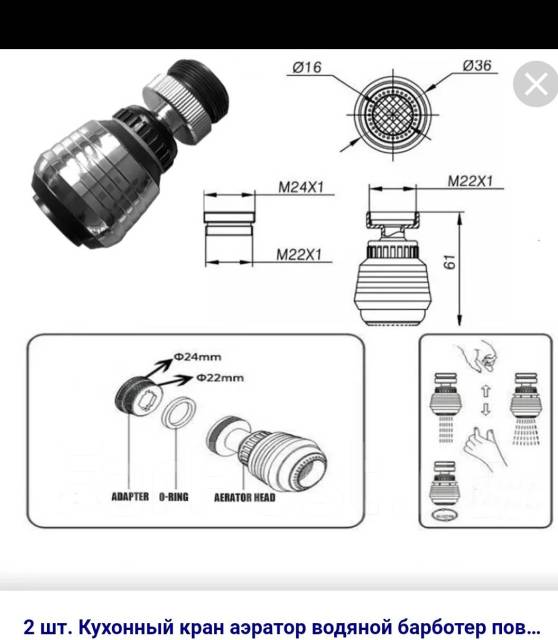 Ø16
Ø36
M24X1
M22X1
M22X1
61
Φ24mm
Φ22mm
ADAPTER
O-RING
AERATOR HEAD
2 шт. Кухонный кран аэратор водяной барботер пов...