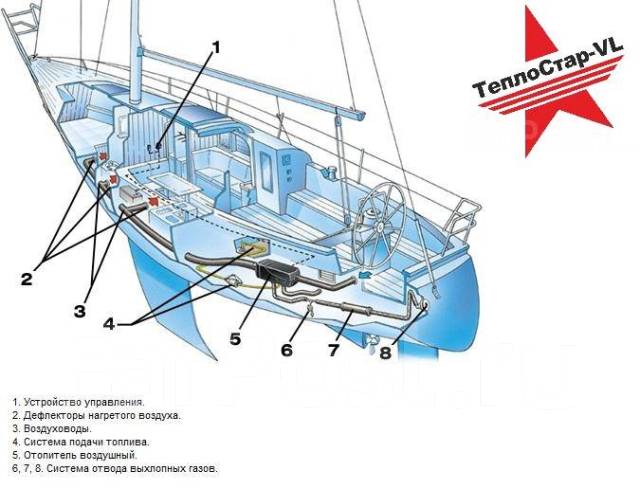 ТеплоСтар-VL

1

2

3

4

5

6

7

8

1. Устройство управления.
2. Дефлекторы нагретого воздуха.
3. Воздуховоды.
4. Система подачи топлива.
5. Отопитель воздушный.
6, 7, 8. Система отвода выхлопных газов.