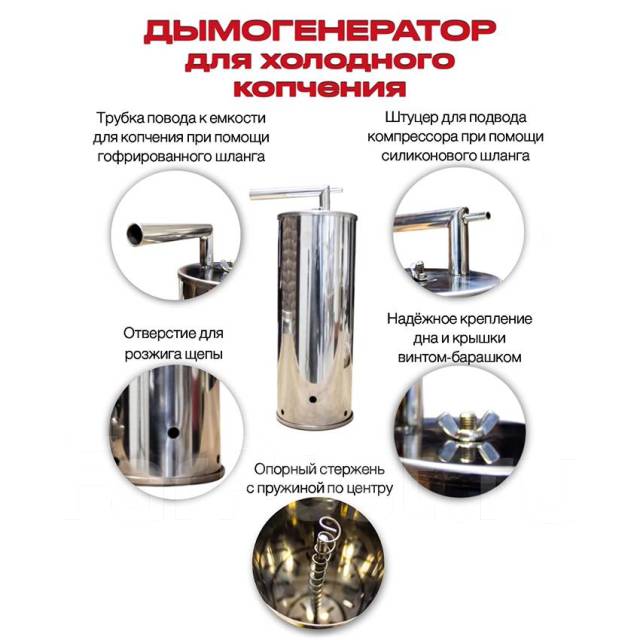 ДЫМОГЕНЕРАТОР
для холодного
копчения

Трубка повода к емкости для копчения при помощи гофрированного шланга

Штуцер для подвода компрессора при помощи силиконового шланга

Отверстие для розжига щепы

Надёжное крепление дна и крышки винтом-барашком

Опорный стержень с пружиной по центру