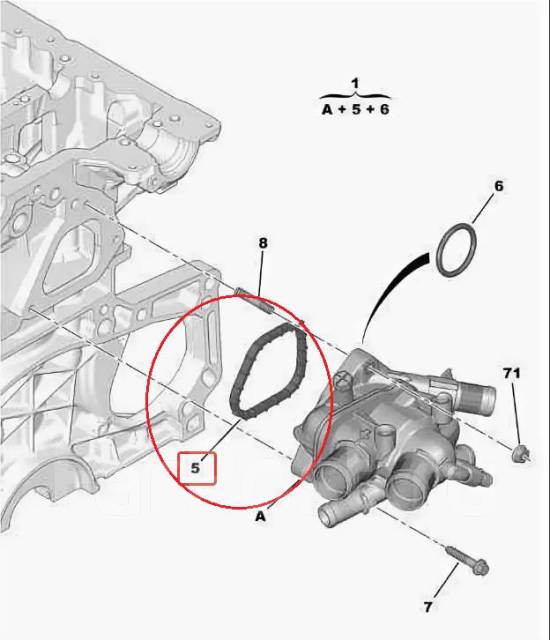 1
A + 5 + 6

6

8

71

5

A

7