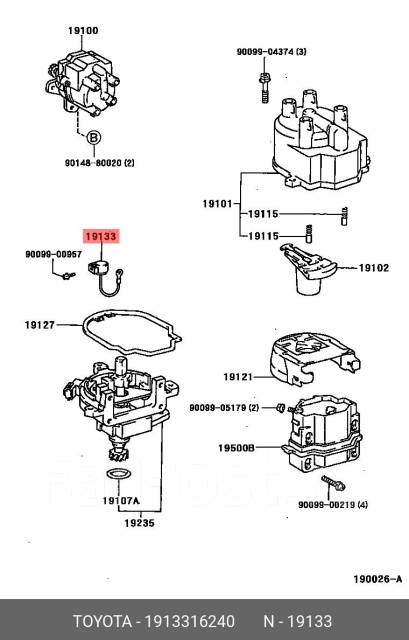 19100

B

90148-80020 (2)

90099-04374 (3)

19101

19115

19115

19102

19133

90099-00957

19127

19121

90099-05179 (2)

19500B

90099-00219 (4)

19107A

19235

190026-A

TOYOTA - 1913316240 N - 19133