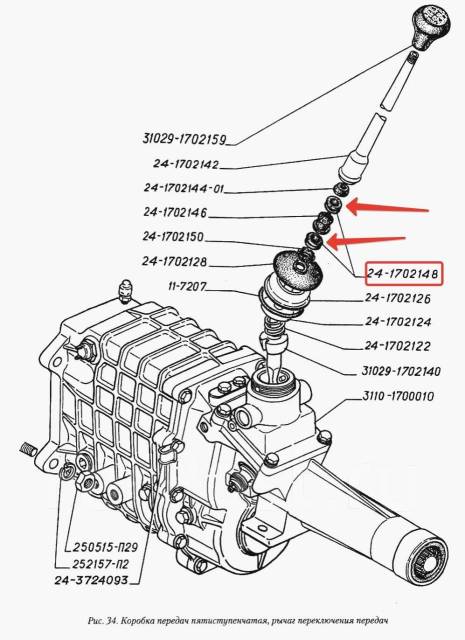 31029-1702159
24-1702142
24-1702144-01
24-1702146
24-1702150
24-1702128
11-7207
24-1702148
24-1702126
24-1702124
24-1702122
31029-1702140
3110-1700010
250515-П29
252157-П2
24-3724093

Рис. 34. Коробка передач пятиступенчатая, рычаг переключения передач