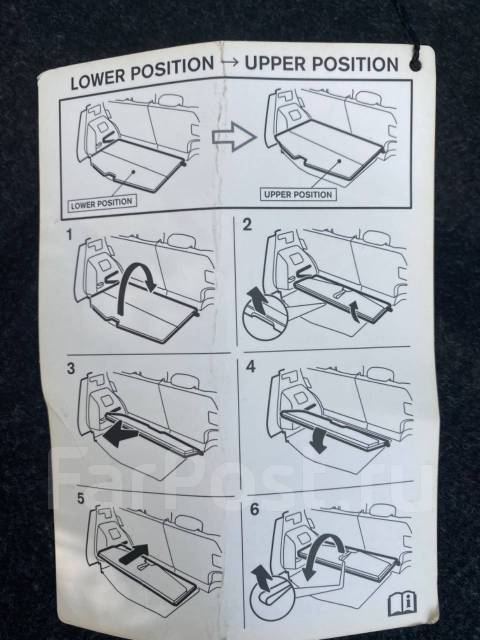 LOWER POSITION → UPPER POSITION

LOWER POSITION

UPPER POSITION

1

2

3

4

5

6

FarPost.ru