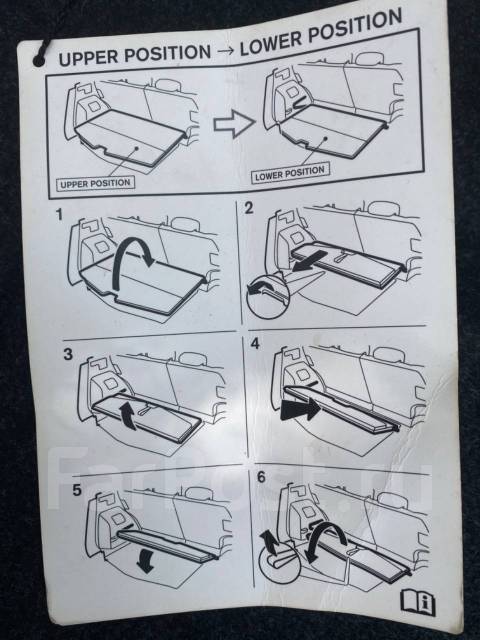 UPPER POSITION → LOWER POSITION

UPPER POSITION

LOWER POSITION

1

2

3

4

5

6

FarPost.ru