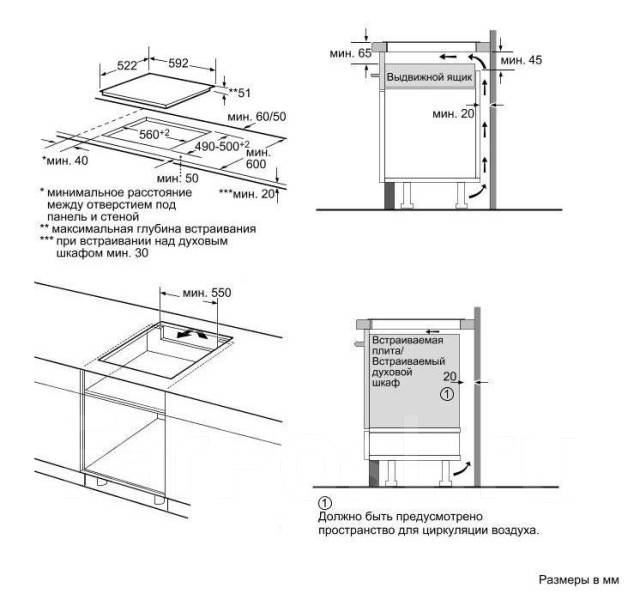 522
592
**51
мин. 60/50
$560^{+2}$
$490\text{-}500^{+2}$
мин. 600
*мин. 40
мин. 50
***мин. 20
* минимальное расстояние между отверстием под панель и стеной
** максимальная глубина встраивания
*** при встраивании над духовым шкафом мин. 30

мин. 65
мин. 45
Выдвижной ящик
мин. 20

мин. 550

Встраиваемая плита/ Встраиваемый духовой шкаф
20
①

①
Должно быть предусмотрено пространство для циркуляции воздуха.

Размеры в мм