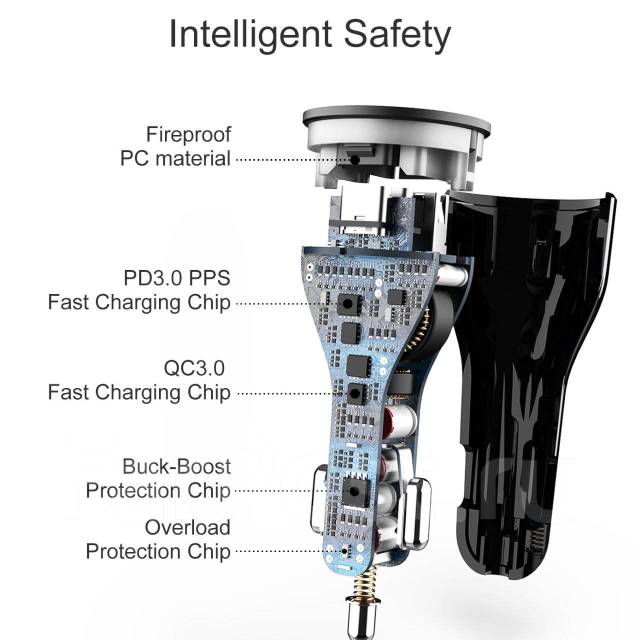 Intelligent Safety

Fireproof
PC material

PD3.0 PPS
Fast Charging Chip

QC3.0
Fast Charging Chip

Buck-Boost
Protection Chip

Overload
Protection Chip