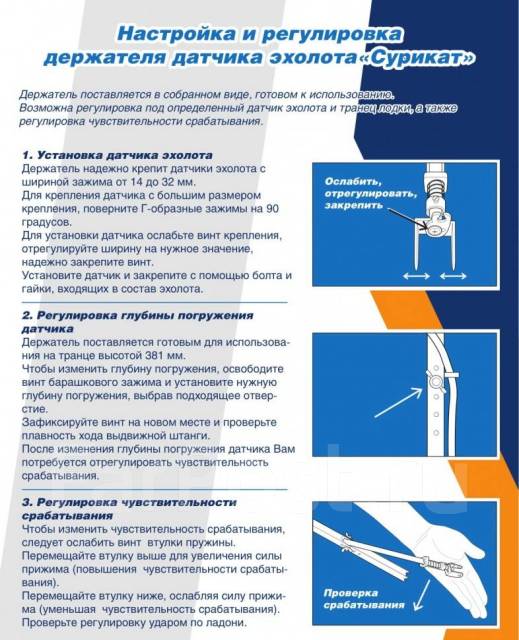 Настройка и регулировка держателя датчика эхолота«Сурикат»

Держатель поставляется в собранном виде, готовом к использованию. Возможна регулировка под определенный датчик эхолота и транец лодки, а также регулировка чувствительности срабатывания.

1. Установка датчика эхолота
Держатель надежно крепит датчики эхолота с шириной зажима от 14 до 32 мм.
Для крепления датчика с большим размером крепления, поверните Г-образные зажимы на 90 градусов.
Для установки датчика ослабьте винт крепления, отрегулируйте ширину на нужное значение, надежно закрепите винт.
Установите датчик и закрепите с помощью болта и гайки, входящих в состав эхолота.

Ослабить, отрегулировать, закрепить

2. Регулировка глубины погружения датчика
Держатель поставляется готовым для использования на транце высотой 381 мм.
Чтобы изменить глубину погружения, освободите винт барашкового зажима и установите нужную глубину погружения, выбрав подходящее отверстие.
Зафиксируйте винт на новом месте и проверьте плавность хода выдвижной штанги.
После изменения глубины погружения датчика Вам потребуется отрегулировать чувствительность срабатывания.

3. Регулировка чувствительности срабатывания
Чтобы изменить чувствительность срабатывания, следует ослабить винт втулки пружины.
Перемещайте втулку выше для увеличения силы прижима (повышения чувствительности срабатывания).
Перемещайте втулку ниже, ослабляя силу прижима (уменьшая чувствительность срабатывания).
Проверьте регулировку ударом по ладони.

Проверка срабатывания