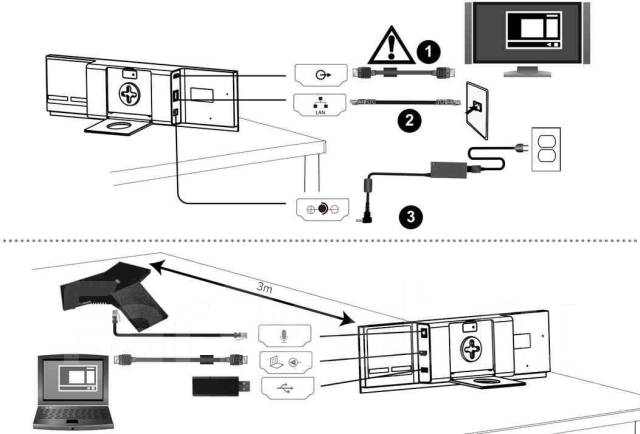 1

LAN

2

3

3m