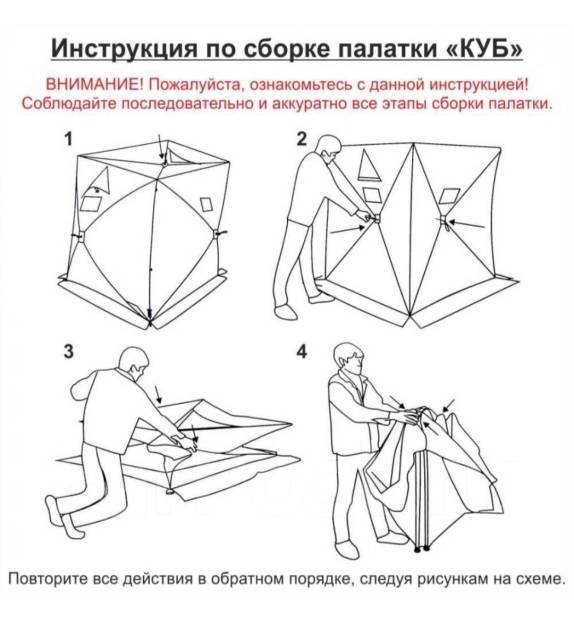 Инструкция по сборке палатки «КУБ»

ВНИМАНИЕ! Пожалуйста, ознакомьтесь с данной инструкцией! Соблюдайте последовательно и аккуратно все этапы сборки палатки.

1

2

3

4

Повторите все действия в обратном порядке, следуя рисункам на схеме.