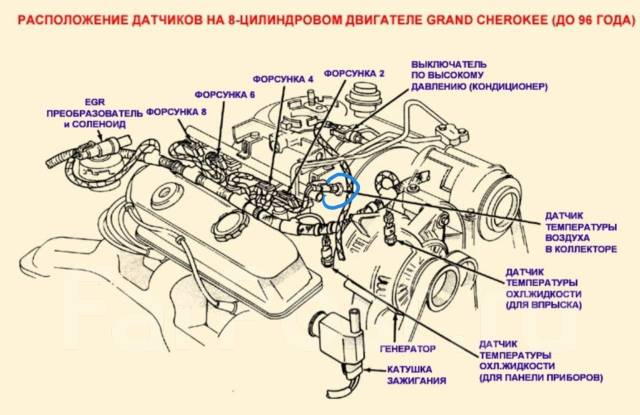 РАСПОЛОЖЕНИЕ ДАТЧИКОВ НА 8-ЦИЛИНДРОВОМ ДВИГАТЕЛЕ GRAND CHEROKEE (ДО 96 ГОДА)

EGR ПРЕОБРАЗОВАТЕЛЬ и СОЛЕНОИД

ФОРСУНКА 8

ФОРСУНКА 6

ФОРСУНКА 4

ФОРСУНКА 2

ВЫКЛЮЧАТЕЛЬ ПО ВЫСОКОМУ ДАВЛЕНИЮ (КОНДИЦИОНЕР)

ДАТЧИК ТЕМПЕРАТУРЫ ВОЗДУХА В КОЛЛЕКТОРЕ

ДАТЧИК ТЕМПЕРАТУРЫ ОХЛ.ЖИДКОСТИ (ДЛЯ ВПРЫСКА)

ГЕНЕРАТОР

ДАТЧИК ТЕМПЕРАТУРЫ ОХЛ.ЖИДКОСТИ (ДЛЯ ПАНЕЛИ ПРИБОРОВ)

КАТУШКА ЗАЖИГАНИЯ