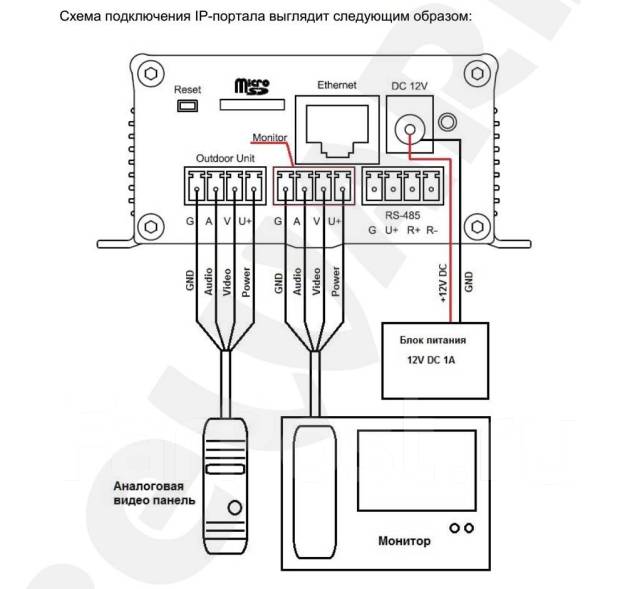 Схема подключения IP-портала выглядит следующим образом:

Reset

micro SD

Ethernet

DC 12V

Monitor

Outdoor Unit

G A V U+

G A V U+

RS-485

G U+ R+ R-

GND Audio Video Power

GND Audio Video Power

+12V DC

GND

Блок питания

12V DC 1A

Аналоговая видео панель

Монитор