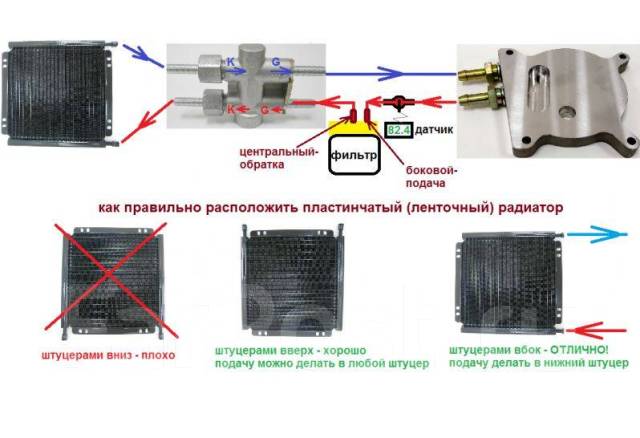 K G
K G
82.4 датчик
центральный-обратка
фильтр
боковой-подача

как правильно расположить пластинчатый (ленточный) радиатор

штуцерами вниз - плохо

штуцерами вверх - хорошо
подачу можно делать в любой штуцер

штуцерами вбок - ОТЛИЧНО!
подачу делать в нижний штуцер