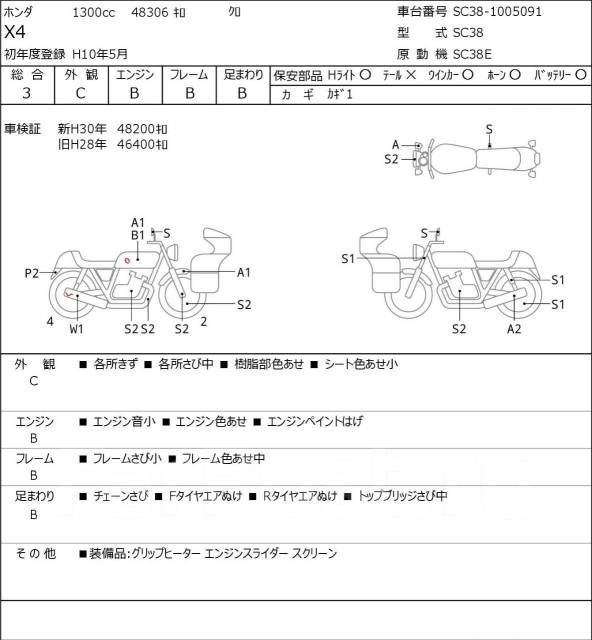 ホンダ 1300cc 48306 ｷﾛ ｸﾛ
X4
初年度登録 H10年5月

車台番号 SC38-1005091
型 式 SC38
原 動 機 SC38E

| 総 合 | 外 観 | エンジン | フレーム | 足まわり |
|---|---|---|---|---|
| 3 | C | B | B | B |

保安部品 Hﾗｲﾄ ○ ﾃｰﾙ × ｳｲﾝｶｰ ○ ﾎｰﾝ ○ ﾊﾞｯﾃﾘｰ ○
カ ギ ｶｷﾞ1

車検証 新H30年 48200ｷﾛ
旧H28年 46400ｷﾛ

A
S2
S

A1
B1
S
P2
A1
S2
4
W1
S2 S2
S2
2

S
S1
S1
S1
S2
A2

外 観 C ■ 各所きず ■ 各所さび中 ■ 樹脂部色あせ ■ シート色あせ小

エンジン B ■ エンジン音小 ■ エンジン色あせ ■ エンジンペイントはげ

フレーム B ■ フレームさび小 ■ フレーム色あせ中

足まわり B ■ チェーンさび ■ Fタイヤエアぬけ ■ Rタイヤエアぬけ ■ トップブリッジさび中

そ の 他 ■装備品:グリップヒーター エンジンスライダー スクリーン