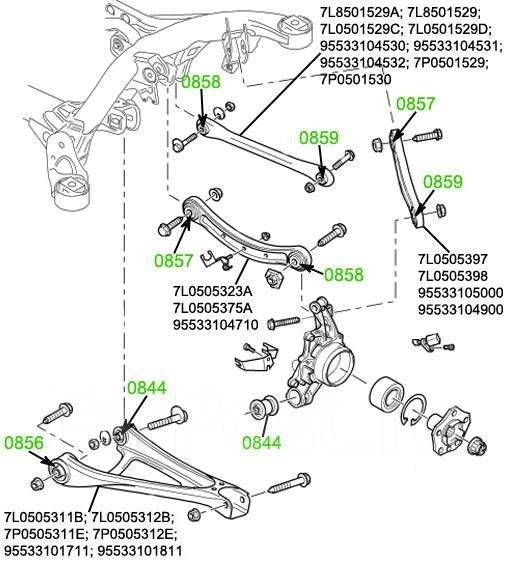 7L8501529A; 7L8501529; 7L0501529C; 7L0501529D; 95533104530; 95533104531; 95533104532; 7P0501529; 7P0501530

0858

0857

0859

0859

0857

0858

7L0505323A
7L0505375A
95533104710

7L0505397
7L0505398
95533105000
95533104900

0844

0856

0844

7L0505311B; 7L0505312B; 7P0505311E; 7P0505312E; 95533101711; 95533101811