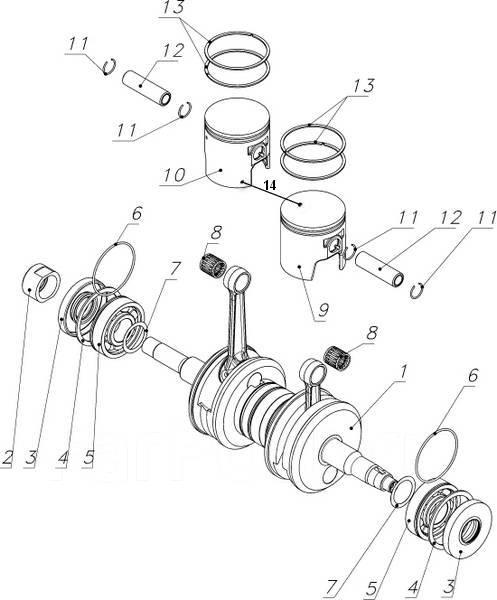 13
11
12
11
13
10
14
6
8
11
12
11
7
9
8
1
6
2
3
4
5
7
5
4
3