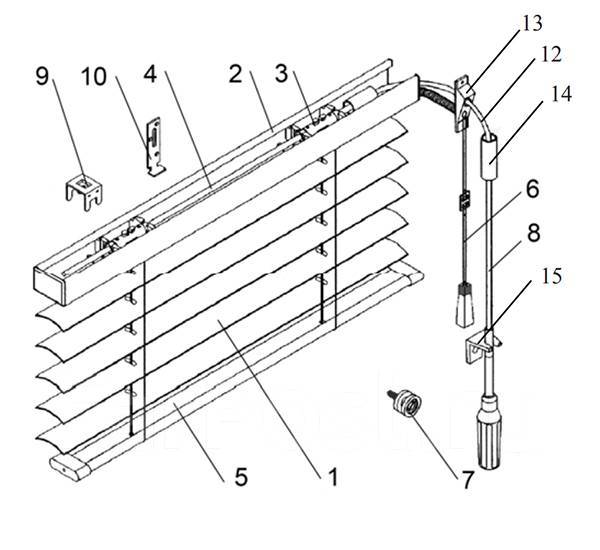 9
10
4
2
3
13
12
14
6
8
15
5
1
7