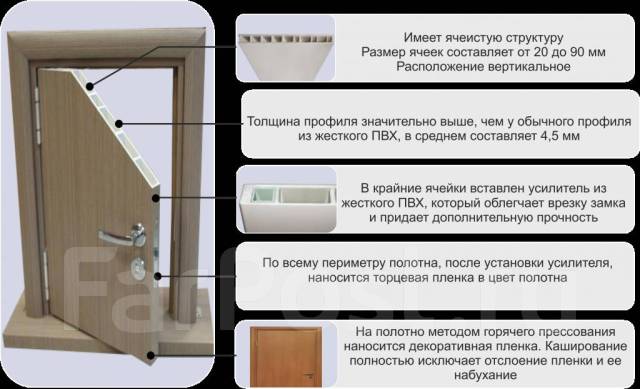 Имеет ячеистую структуру
Размер ячеек составляет от 20 до 90 мм
Расположение вертикальное

Толщина профиля значительно выше, чем у обычного профиля из жесткого ПВХ, в среднем составляет 4,5 мм

В крайние ячейки вставлен усилитель из жесткого ПВХ, который облегчает врезку замка и придает дополнительную прочность

По всему периметру полотна, после установки усилителя, наносится торцевая пленка в цвет полотна

На полотно методом горячего прессования наносится декоративная пленка. Каширование полностью исключает отслоение пленки и ее набухание

FarPost.ru