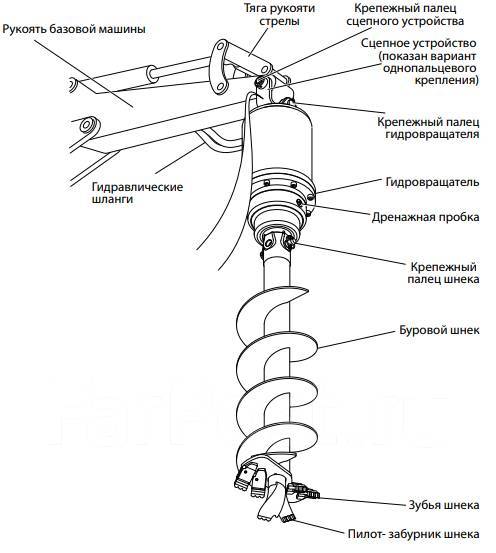 Рукоять базовой машины

Тяга рукояти стрелы

Крепежный палец сцепного устройства

Сцепное устройство (показан вариант однопальцевого крепления)

Крепежный палец гидровращателя

Гидравлические шланги

Гидровращатель

Дренажная пробка

Крепежный палец шнека

Буровой шнек

Зубья шнека

Пилот- забурник шнека