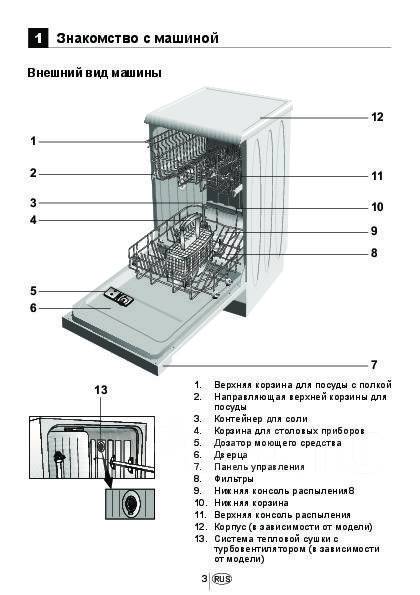 1 Знакомство с машиной

Внешний вид машины

1
2
3
4
5
6
12
11
10
9
8
7
13

1. Верхняя корзина для посуды с полкой
2. Направляющая верхней корзины для посуды
3. Контейнер для соли
4. Корзина для столовых приборов
5. Дозатор моющего средства
6. Дверца
7. Панель управления
8. Фильтры
9. Нижняя консоль распыления8
10. Нижняя корзина
11. Верхняя консоль распыления
12. Корпус (в зависимости от модели)
13. Система тепловой сушки с турбовентилятором (в зависимости от модели)

3 RUS