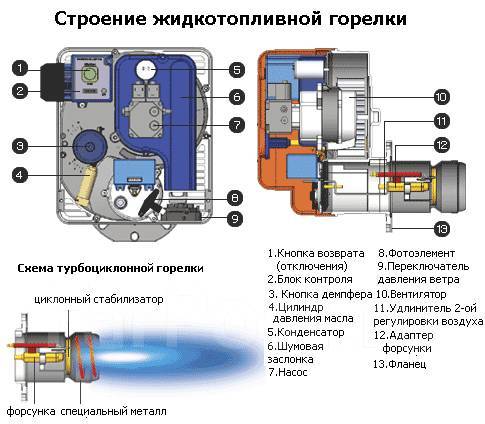 Строение жидкотопливной горелки

1
2
3
4
5
6
7
8
9
10
11
12
13

Схема турбоциклонной горелки

циклонный стабилизатор

форсунка специальный металл

1.Кнопка возврата (отключения)
2.Блок контроля
3. Кнопка демпфера
4.Цилиндр давления масла
5.Конденсатор
6.Шумовая заслонка
7.Насос
8.Фотоэлемент
9.Переключатель давления ветра
10.Вентигятор
11.Удлинитель 2-ой регулировки воздуха
12.Адаптер форсунки
13.Фланец