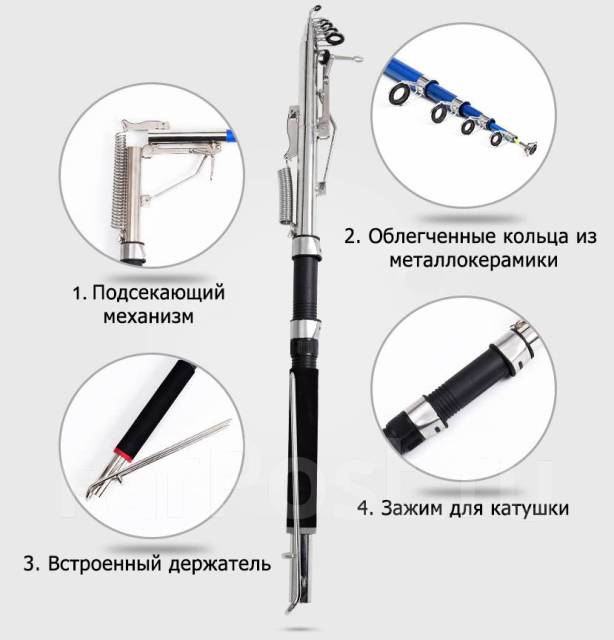 1. Подсекающий механизм

2. Облегченные кольца из металлокерамики

3. Встроенный держатель

4. Зажим для катушки