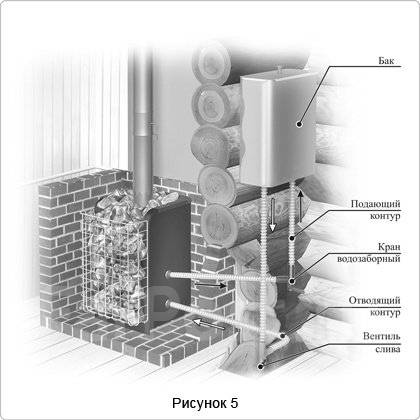 Бак

Подающий контур

Кран водозаборный

Отводящий контур

Вентиль слива

Рисунок 5