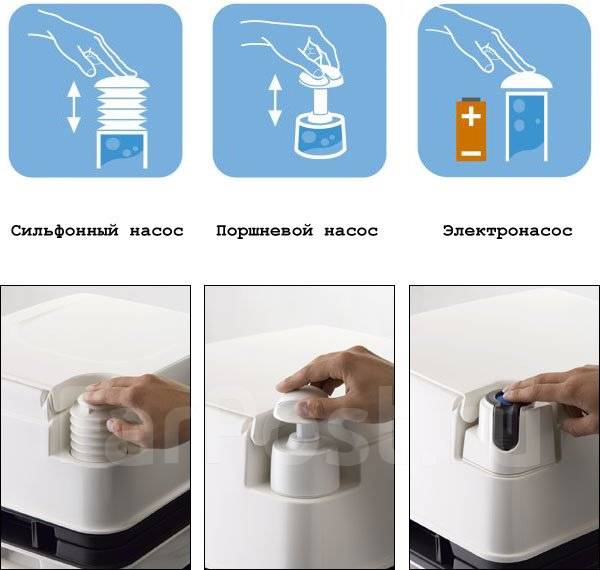 Сильфонный насос

Поршневой насос

Электронасос