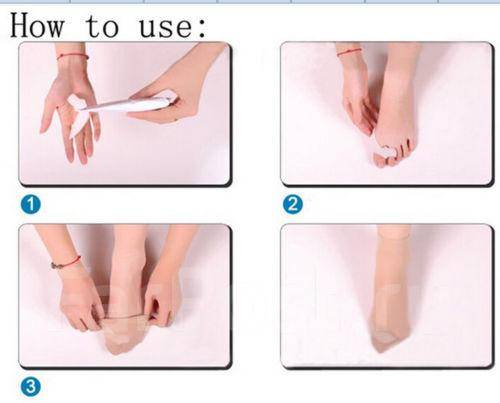 How to use:

1

2

3