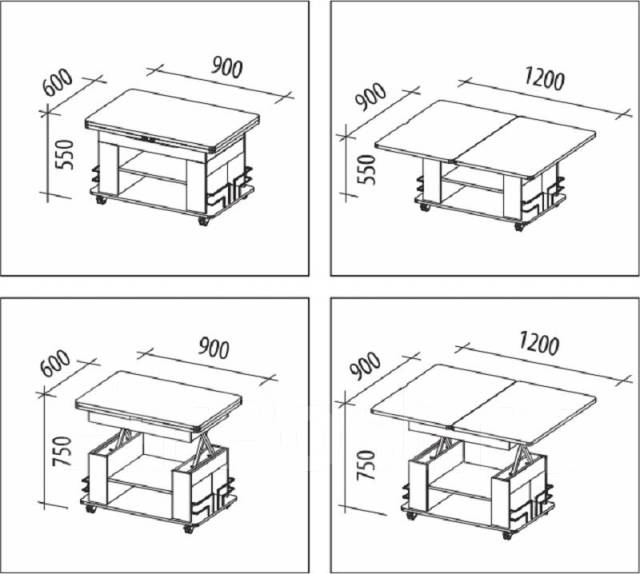 600
900
550

900
1200
550

600
900
750

900
1200
750