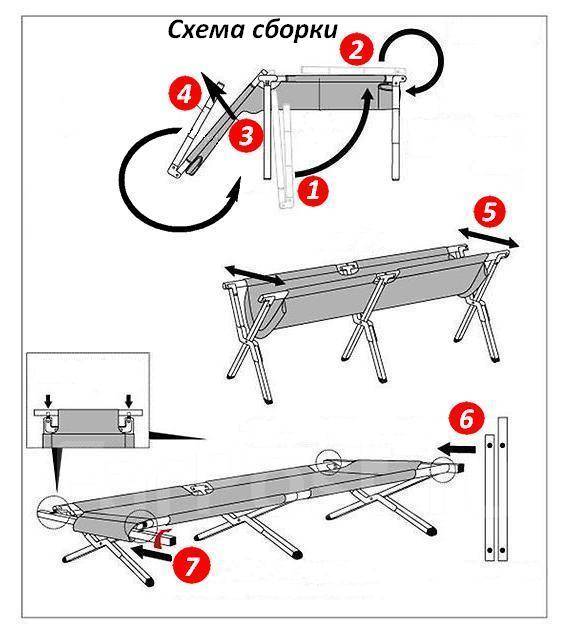 Схема сборки

2

4

3

1

5

6

7