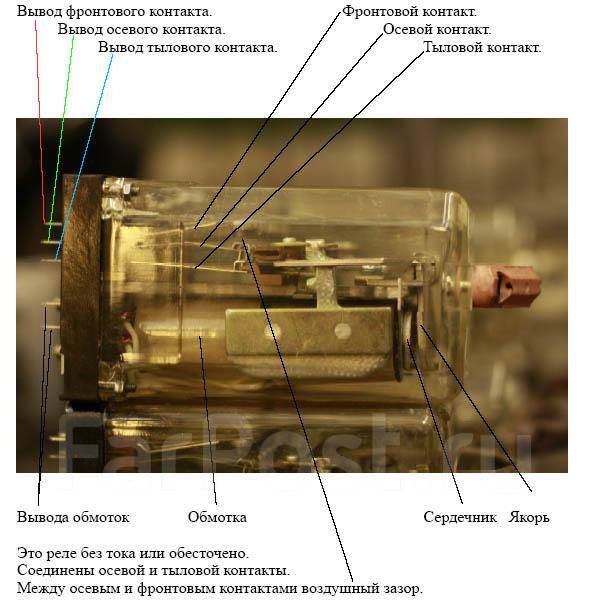 Вывод фронтового контакта.
Вывод осевого контакта.
Вывод тылового контакта.
Фронтовой контакт.
Осевой контакт.
Тыловой контакт.

FarPost.ru

Вывода обмоток
Обмотка
Сердечник
Якорь

Это реле без тока или обесточено.
Соединены осевой и тыловой контакты.
Между осевым и фронтовым контактами воздушный зазор.