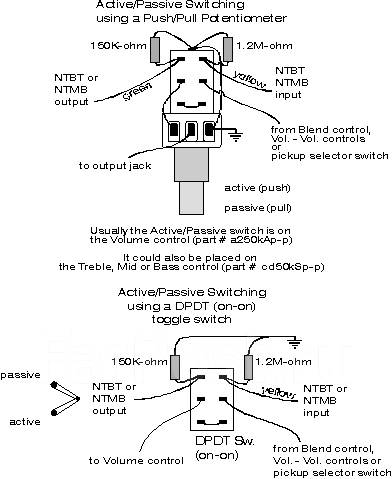 Active/Passive Switching
using a Push/Pull Potentiometer

150K-ohm

1.2M-ohm

NTBT or
NTMB
output

green

yellow

NTBT
NTMB
input

from Blend control,
Vol. - Vol. controls
or
pickup selector switch

to output jack

active (push)

passive (pull)

Usually the Active/Passive switch is on the Volume control (part # a250kAp-p)

It could also be placed on the Treble, Mid or Bass control (part # cd50kSp-p)

Active/Passive Switching
using a DPDT (on-on)
toggle switch

150K-ohm

1.2M-ohm

passive

active

NTBT or
NTMB
output

yellow

NTBT or
NTMB
input

DPDT Sw.
(on-on)

to Volume control

from Blend control,
Vol. - Vol. controls or
pickup selector switch